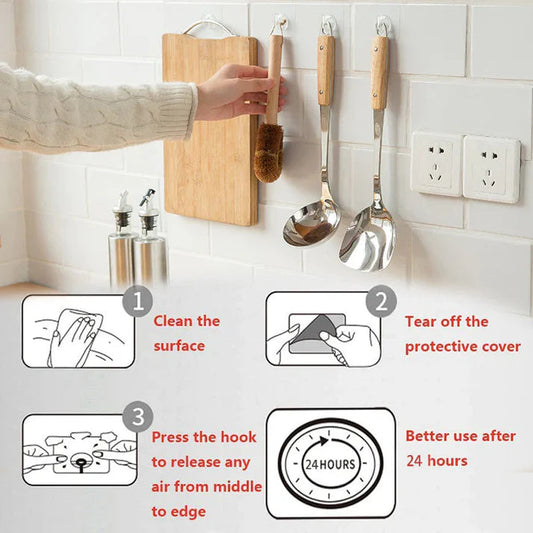 1
Clean the surface

2
Tear off the protective cover

3
Press the hook to release any air from middle to edge

24HOURS
Better use after 24 hours