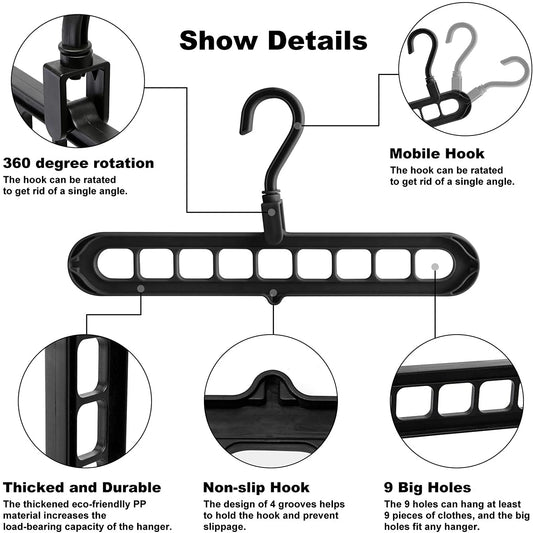 Show Details

360 degree rotation
The hook can be ratated to get rid of a single angle.

Mobile Hook
The hook can be ratated to get rid of a single angle.

Thicked and Durable
The thickened eco-friendlly PP material increases the load-bearing capacity of the hanger.

Non-slip Hook
The design of 4 grooves helps to hold the hook and prevent slippage.

9 Big Holes
The 9 holes can hang at least 9 pieces of clothes, and the big holes fit any hanger.