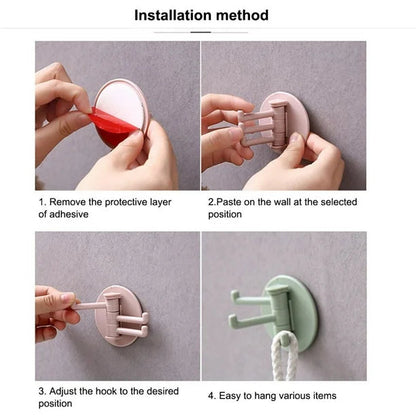 Installation method

1. Remove the protective layer of adhesive

2.Paste on the wall at the selected position

3. Adjust the hook to the desired position

4. Easy to hang various items