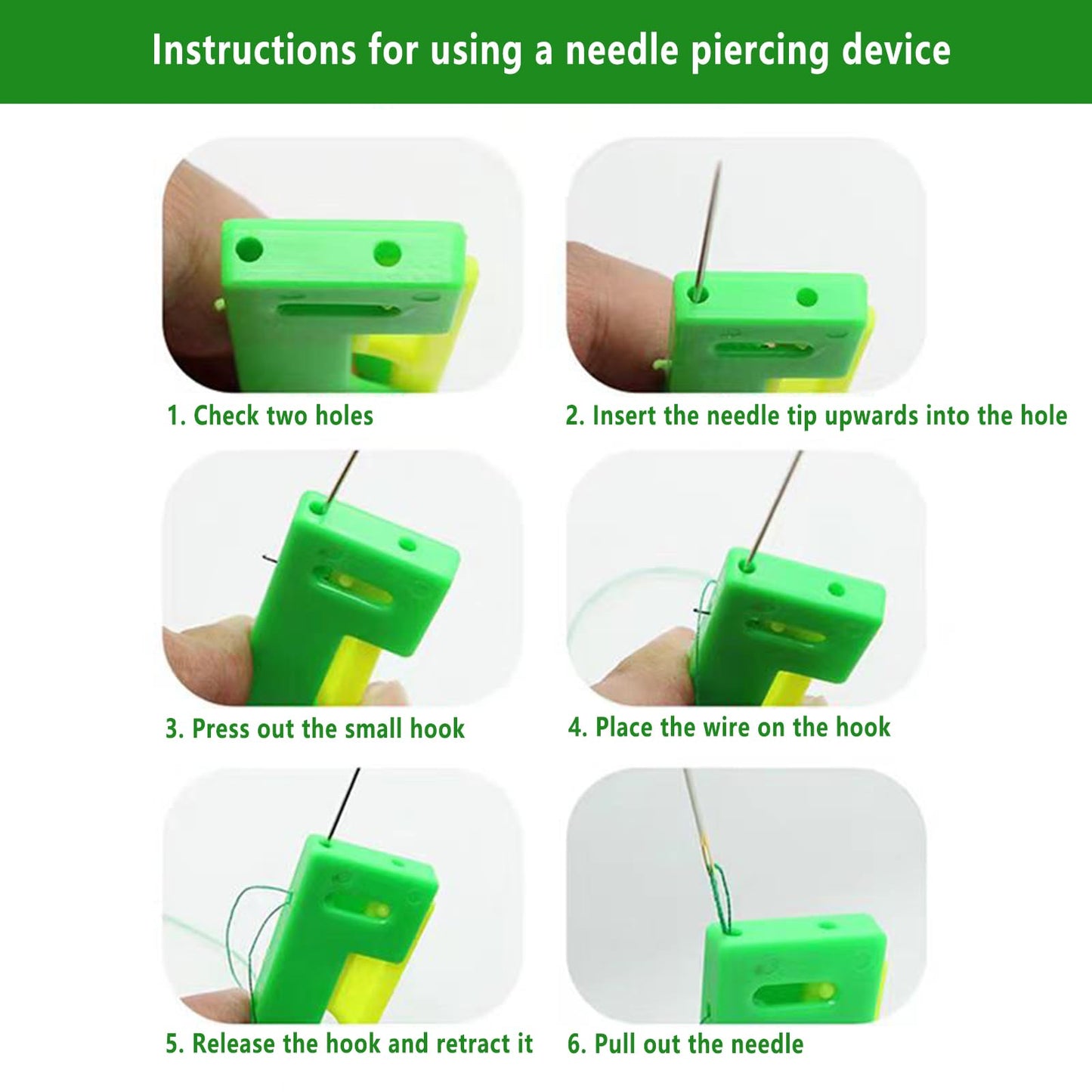 Instructions for using a needle piercing device

1. Check two holes

2. Insert the needle tip upwards into the hole

3. Press out the small hook

4. Place the wire on the hook

5. Release the hook and retract it

6. Pull out the needle